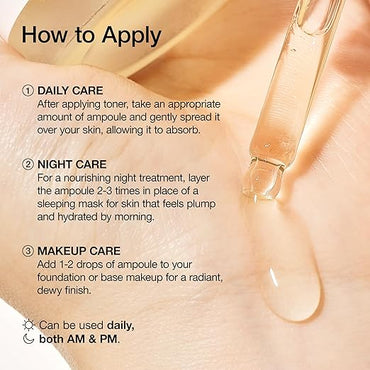 How to Apply

① DAILY CARE
After applying toner, take an appropriate amount of ampoule and gently spread it over your skin, allowing it to absorb.

② NIGHT CARE
For a nourishing night treatment, layer the ampoule 2-3 times in place of a sleeping mask for skin that feels plump and hydrated by morning.

③ MAKEUP CARE
Add 1-2 drops of ampoule to your foundation or base makeup for a radiant, dewy finish.

Can be used daily, both AM & PM.